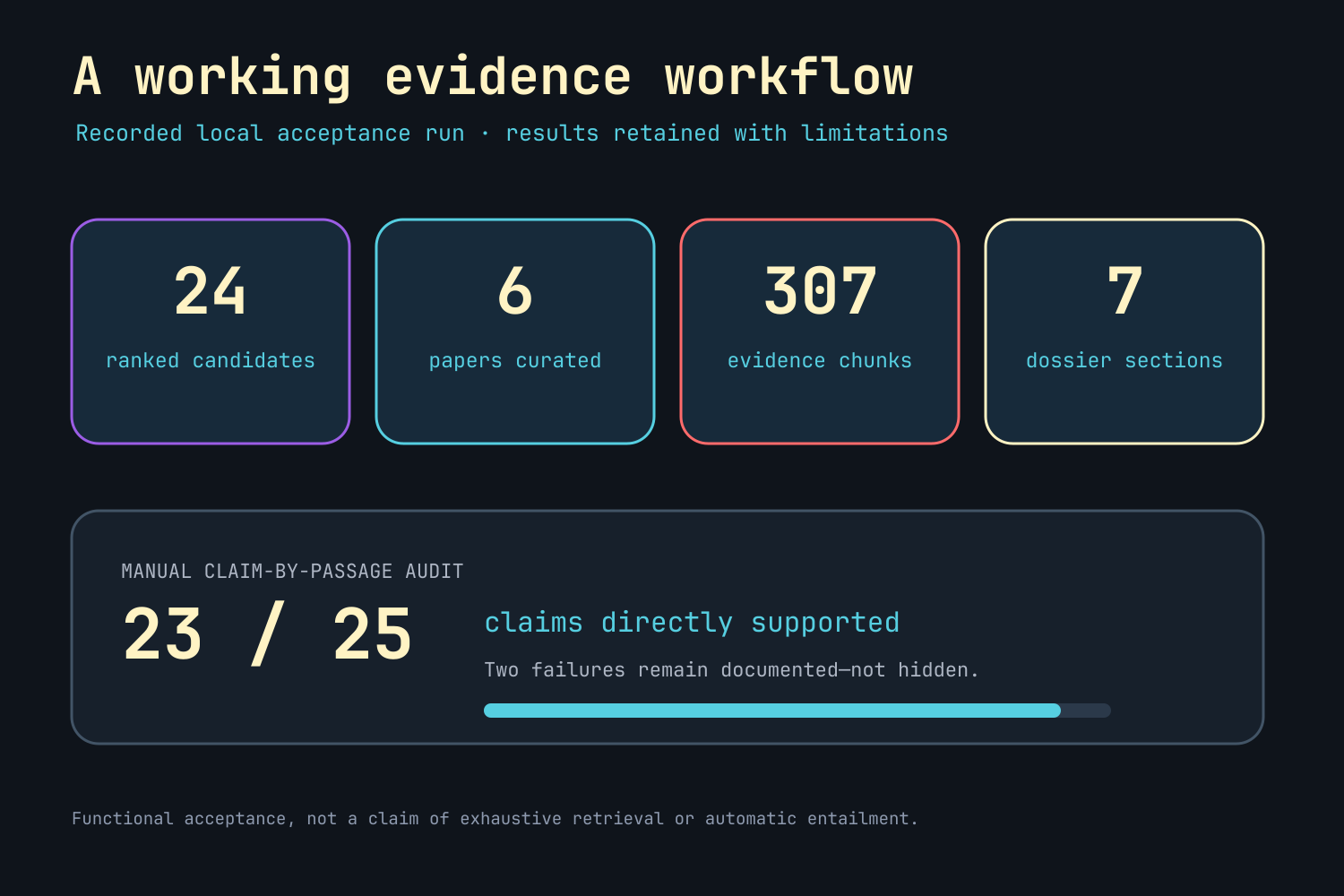 A working evidence workflow

Recorded local acceptance run · results retained with limitations

24

ranked candidates

6

papers curated

307

evidence chunks

7

dossier sections

MANUAL CLAIM-BY-PASSAGE AUDIT

23 / 25

claims directly supported

Two failures remain documented—not hidden.

Functional acceptance, not a claim of exhaustive retrieval or automatic entailment.